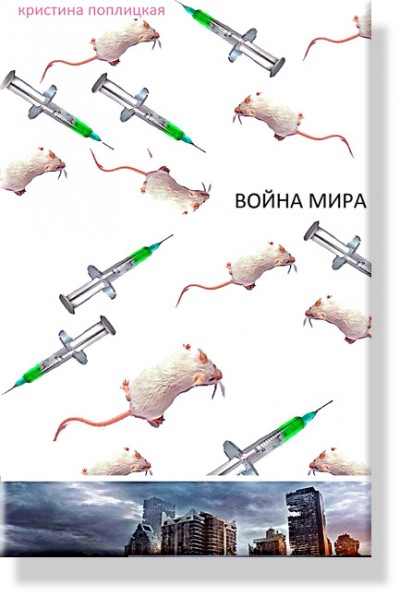 кристина поплицкая

ВОЙНА МИРА